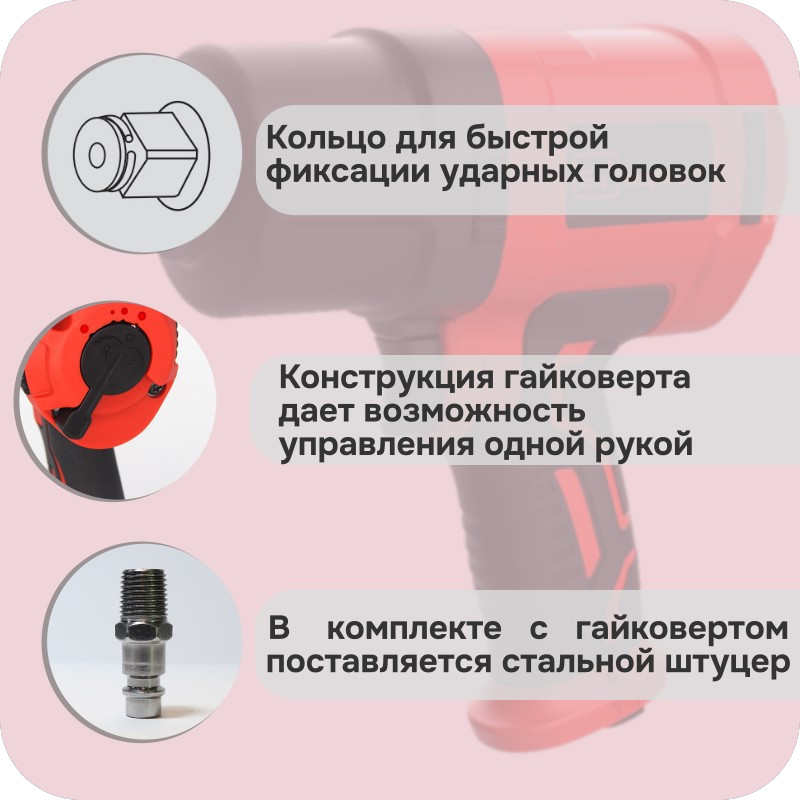 Кольцо для быстрой фиксации ударных головок

Конструкция гайковерта дает возможность управления одной рукой

В комплекте с гайковертом поставляется стальной штуцер