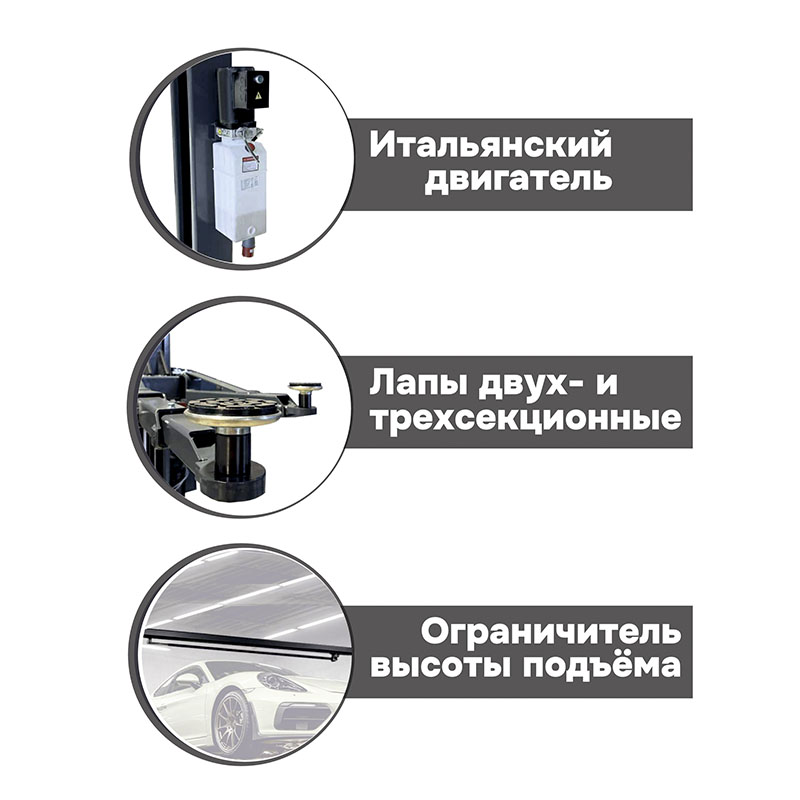 Итальянский двигатель

Лапы двух- и трехсекционные

Ограничитель высоты подъёма